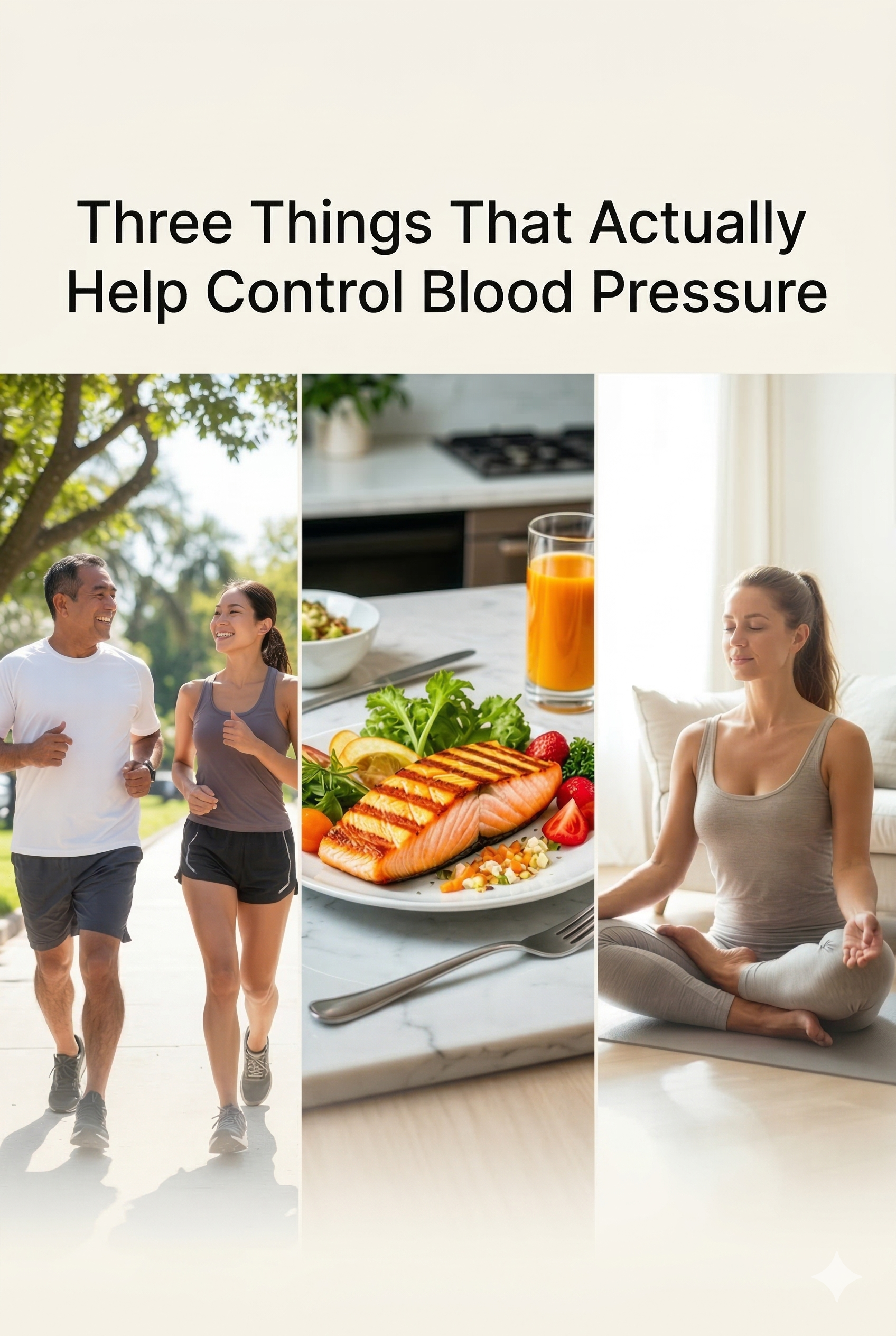 Three Things That Actually Help Control Blood Pressure